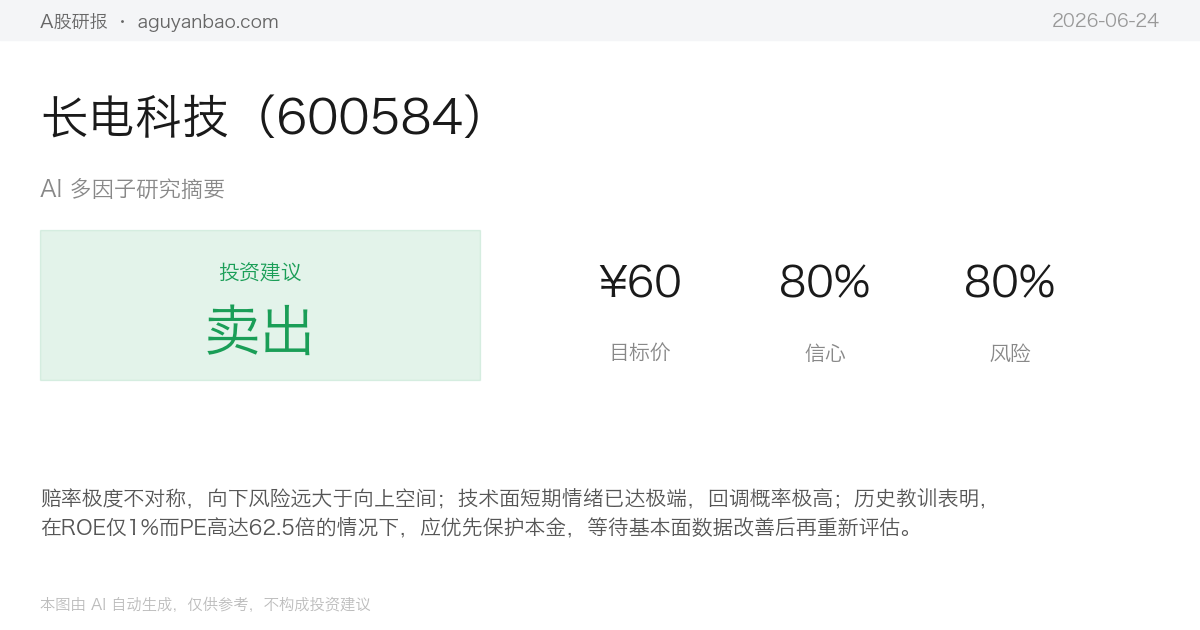 A股研报 · aguyanbao.com
2026-06-24

长电科技（600584）

AI 多因子研究摘要

投资建议
卖出

¥60
目标价

80%
信心

80%
风险

赔率极度不对称，向下风险远大于向上空间；技术面短期情绪已达极端，回调概率极高；历史教训表明，在ROE仅1%而PE高达62.5倍的情况下，应优先保护本金，等待基本面数据改善后再重新评估。

本图由 AI 自动生成，仅供参考，不构成投资建议