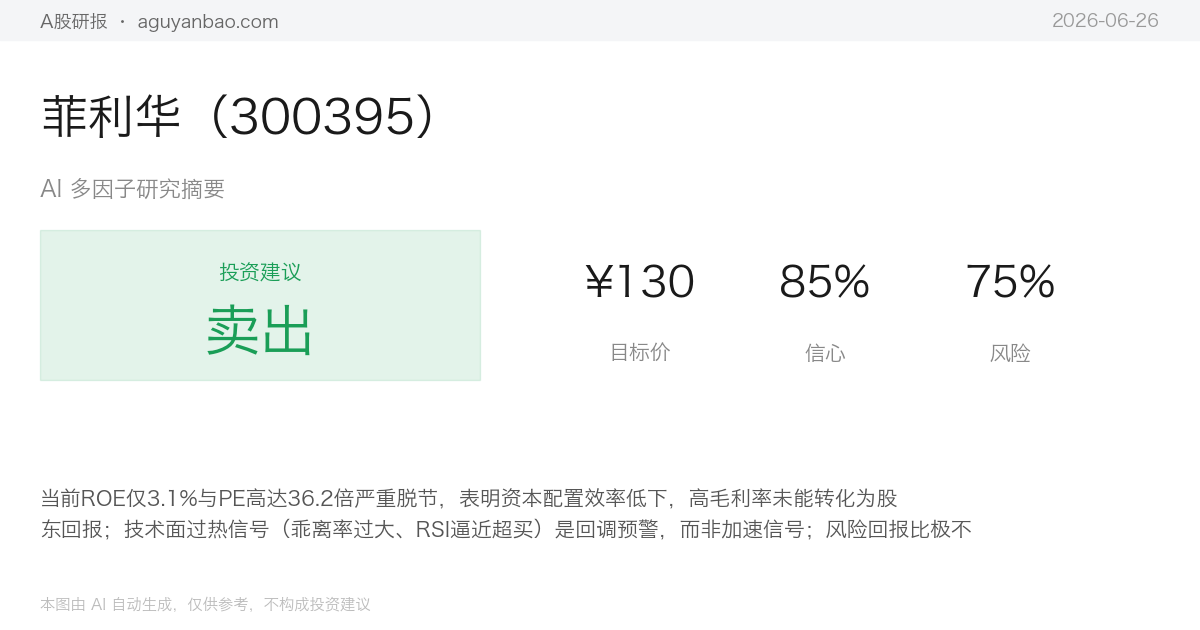 A股研报 · aguyanbao.com

2026-06-26

菲利华（300395）

AI 多因子研究摘要

投资建议

卖出

¥130

目标价

85%

信心

75%

风险

当前ROE仅3.1%与PE高达36.2倍严重脱节，表明资本配置效率低下，高毛利率未能转化为股东回报；技术面过热信号（乖离率过大、RSI逼近超买）是回调预警，而非加速信号；风险回报比极不

本图由 AI 自动生成，仅供参考，不构成投资建议